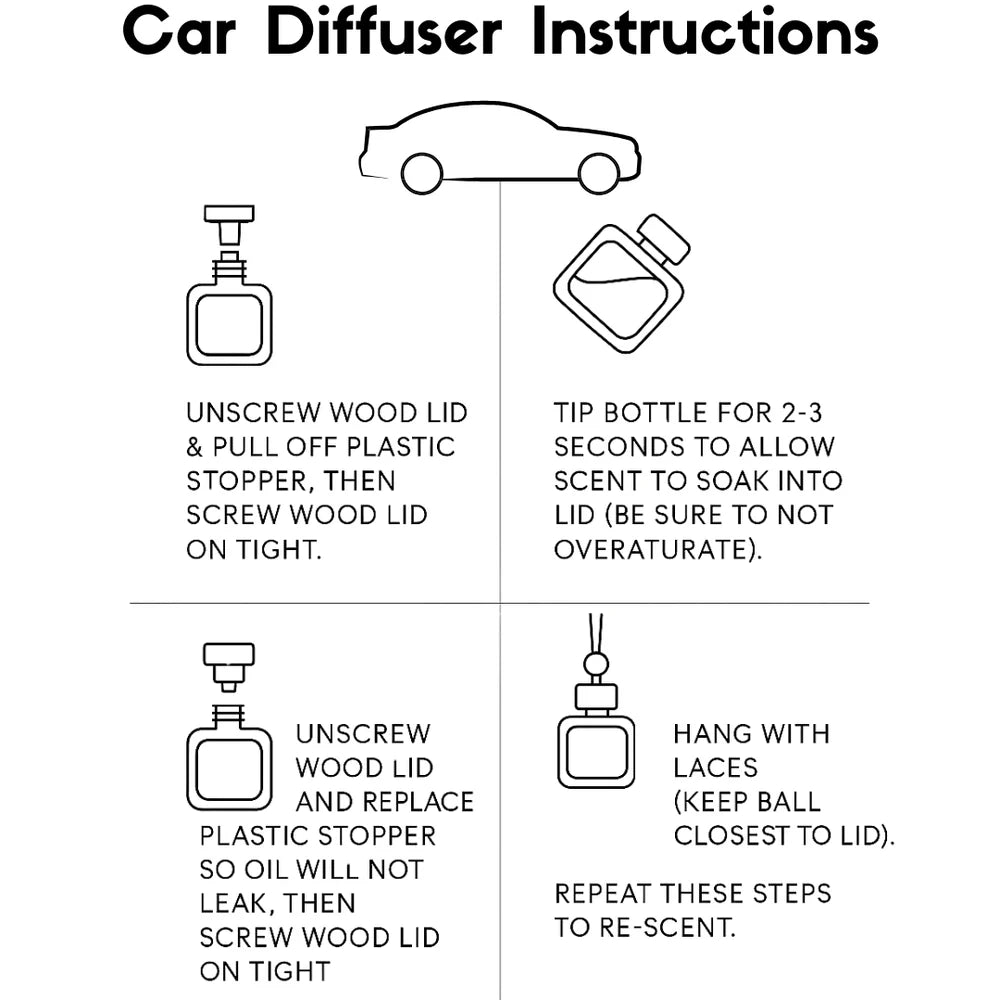 Car Diffuser Instructions

UNSCREW WOOD LID & PULL OFF PLASTIC STOPPER, THEN SCREW WOOD LID ON TIGHT.

TIP BOTTLE FOR 2-3 SECONDS TO ALLOW SCENT TO SOAK INTO LID (BE SURE TO NOT OVERATURATE).

UNSCREW WOOD LID AND REPLACE PLASTIC STOPPER SO OIL WILL NOT LEAK, THEN SCREW WOOD LID ON TIGHT

HANG WITH LACES (KEEP BALL CLOSEST TO LID).

REPEAT THESE STEPS TO RE-SCENT.