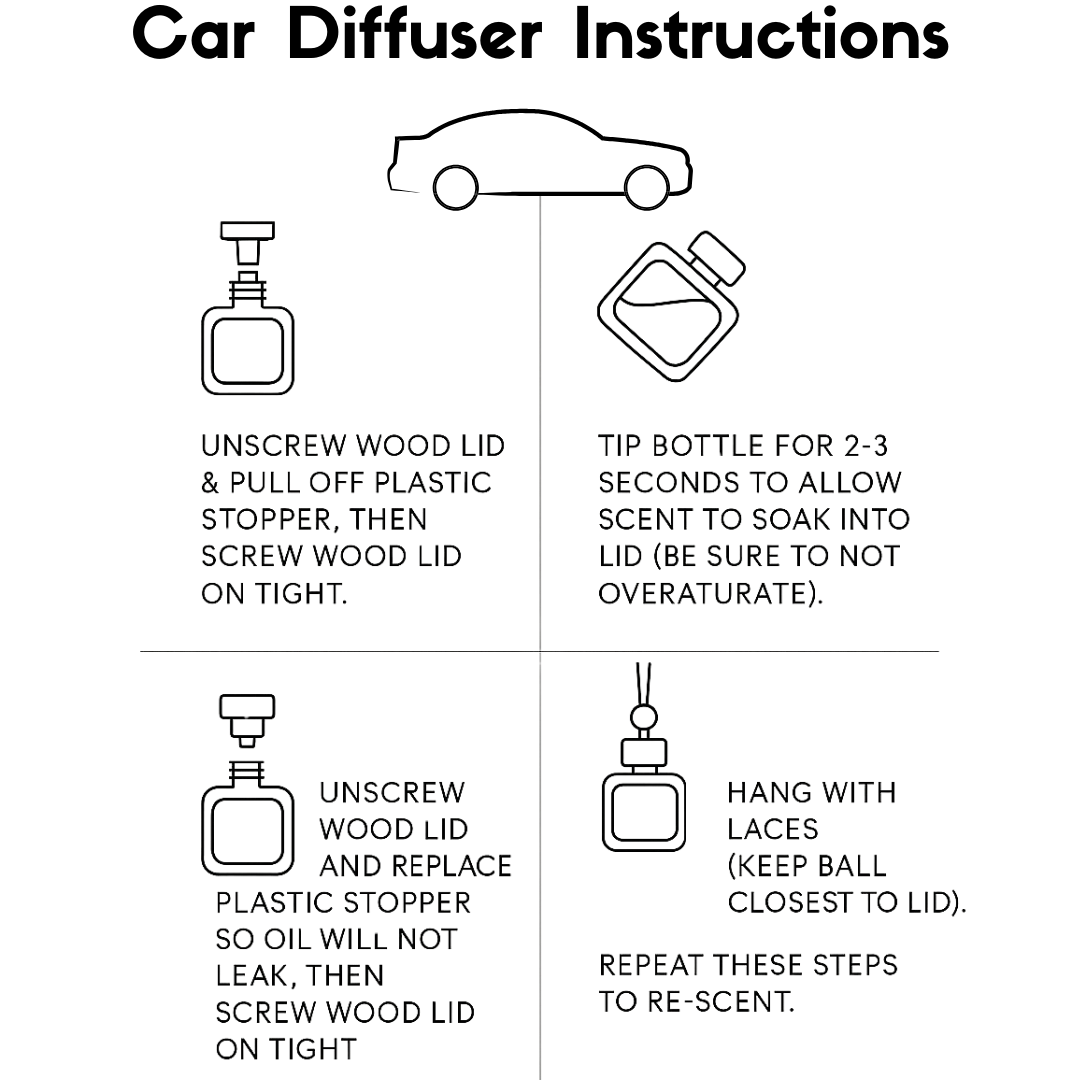 Car Diffuser Instructions

UNSCREW WOOD LID & PULL OFF PLASTIC STOPPER, THEN SCREW WOOD LID ON TIGHT.

TIP BOTTLE FOR 2-3 SECONDS TO ALLOW SCENT TO SOAK INTO LID (BE SURE TO NOT OVERATURATE).

UNSCREW WOOD LID AND REPLACE PLASTIC STOPPER SO OIL WILL NOT LEAK, THEN SCREW WOOD LID ON TIGHT

HANG WITH LACES (KEEP BALL CLOSEST TO LID).

REPEAT THESE STEPS TO RE-SCENT.